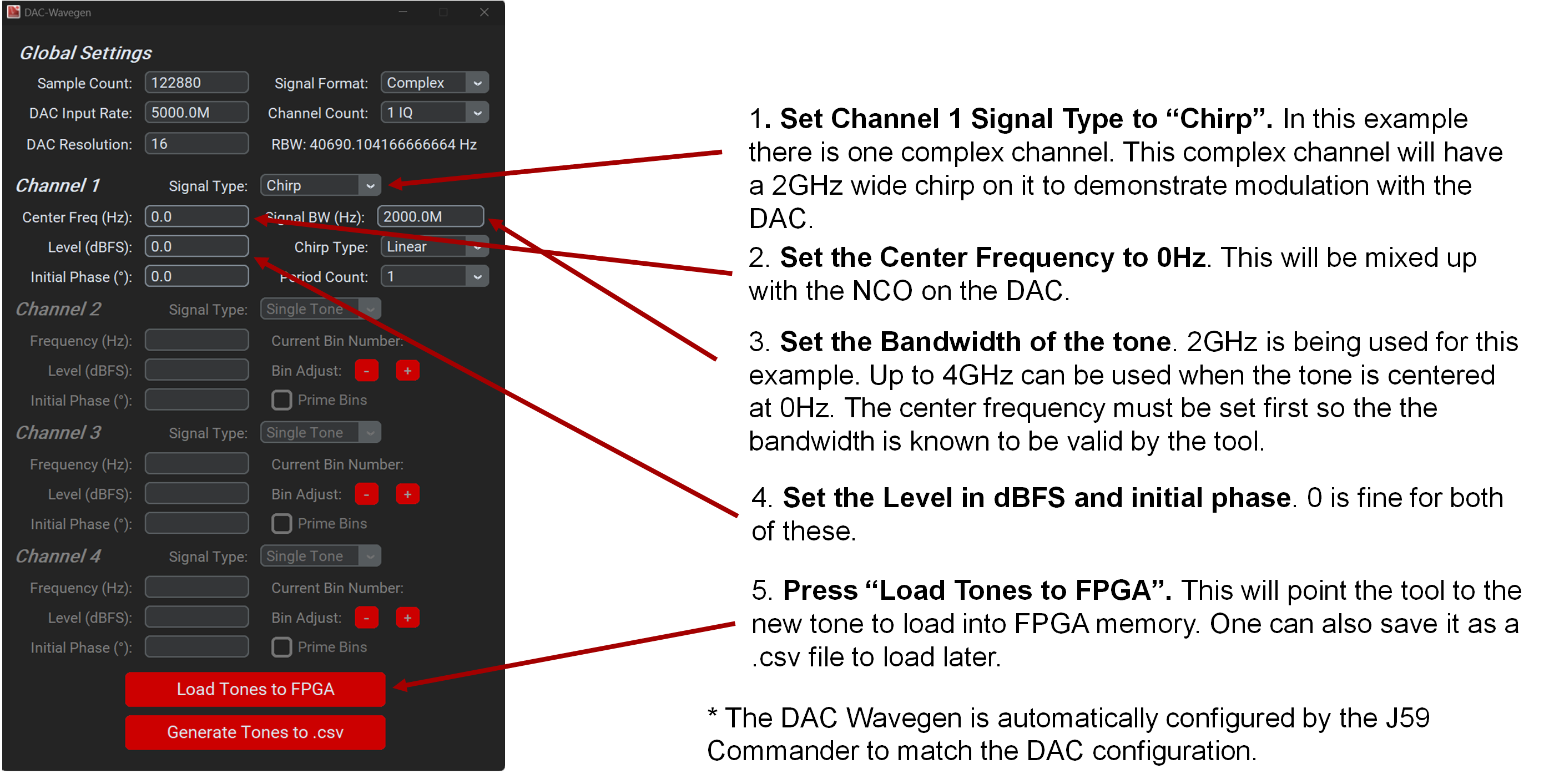 DAC-Wavegen

Global Settings

Sample Count: 122880

Signal Format: Complex

DAC Input Rate: 5000.0M

Channel Count: 1 IQ

DAC Resolution: 16

RBW: 40690.104166666664 Hz

Channel 1

Signal Type: Chirp

Center Freq (Hz): 0.0

Signal BW (Hz): 2000.0M

Level (dBFS): 0.0

Chirp Type: Linear

Initial Phase (°): 0.0

Period Count: 1

Channel 2

Signal Type: Single Tone

Frequency (Hz):

Current Bin Number:

Level (dBFS):

Bin Adjust: - +

Initial Phase (°):

Prime Bins

Channel 3

Signal Type: Single Tone

Frequency (Hz):

Current Bin Number:

Level (dBFS):

Bin Adjust: - +

Initial Phase (°):

Prime Bins

Channel 4

Signal Type: Single Tone

Frequency (Hz):

Current Bin Number:

Level (dBFS):

Bin Adjust: - +

Initial Phase (°):

Prime Bins

Load Tones to FPGA

Generate Tones to .csv

1. Set Channel 1 Signal Type to “Chirp”. In this example there is one complex channel. This complex channel will have a 2GHz wide chirp on it to demonstrate modulation with the DAC.

2. Set the Center Frequency to 0Hz. This will be mixed up with the NCO on the DAC.

3. Set the Bandwidth of the tone. 2GHz is being used for this example. Up to 4GHz can be used when the tone is centered at 0Hz. The center frequency must be set first so the the bandwidth is known to be valid by the tool.

4. Set the Level in dBFS and initial phase. 0 is fine for both of these.

5. Press “Load Tones to FPGA”. This will point the tool to the new tone to load into FPGA memory. One can also save it as a .csv file to load later.

* The DAC Wavegen is automatically configured by the J59 Commander to match the DAC configuration.