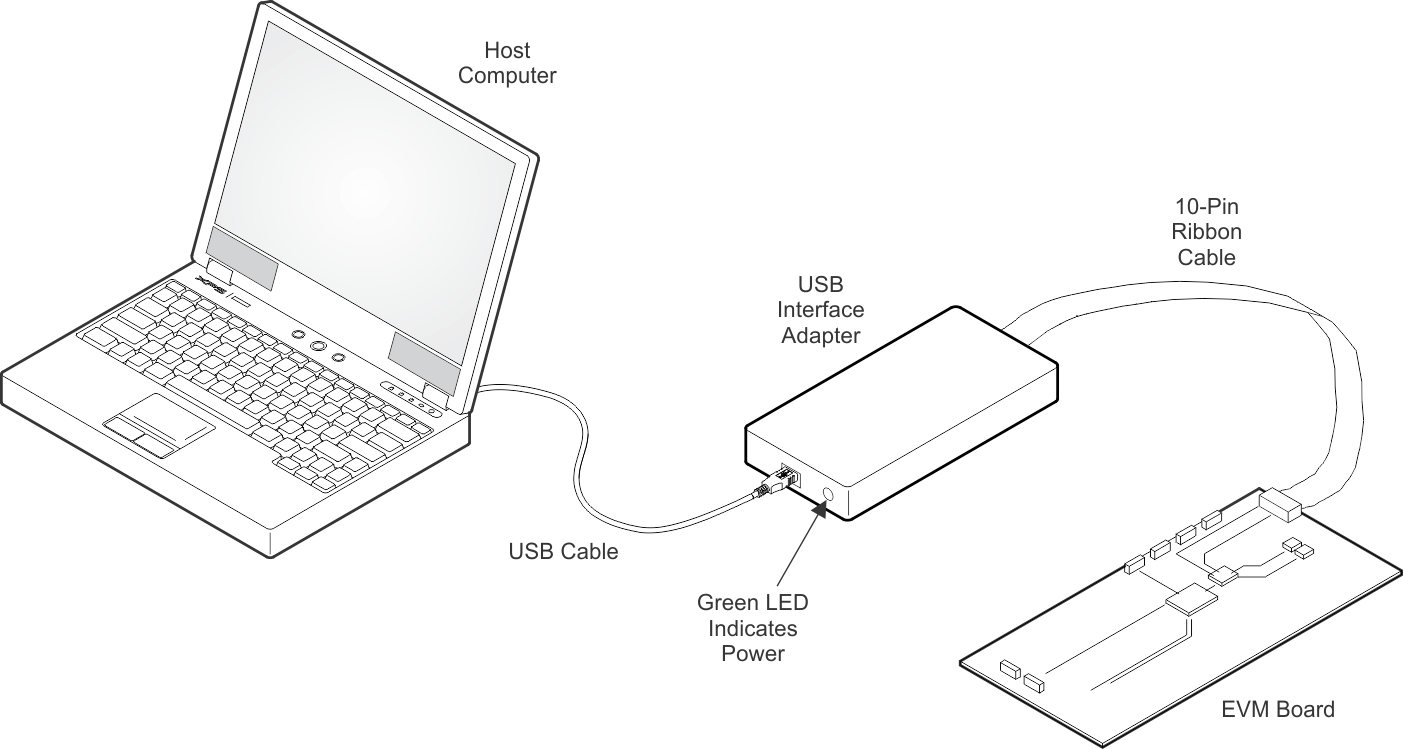 Host Computer

10-Pin Ribbon Cable

USB Interface Adapter

USB Cable

Green LED Indicates Power

EVM Board