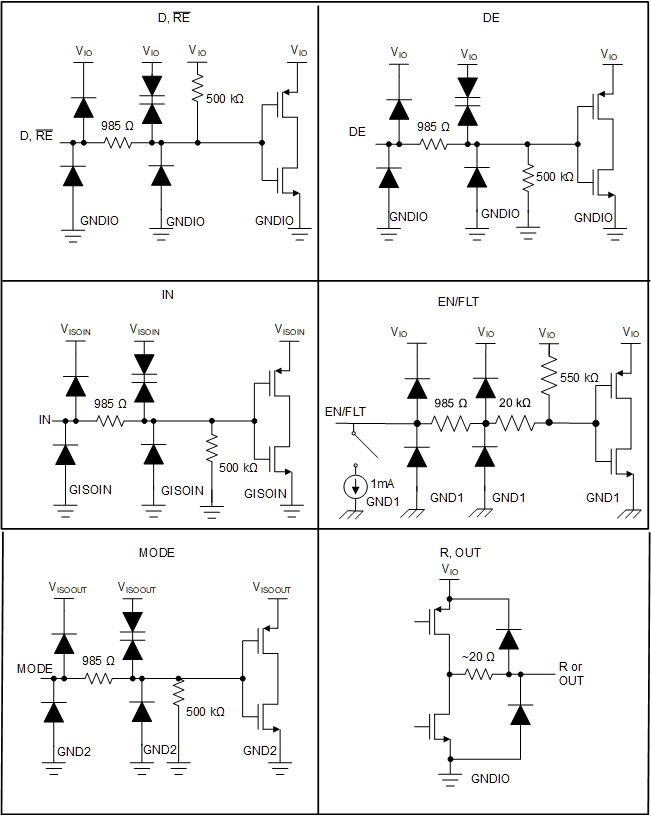 D, $\overline{RE}$

$V_{IO}$ $V_{IO}$ $V_{IO}$ $V_{IO}$

500 kΩ

D, $\overline{RE}$ 985 Ω

GNDIO GNDIO GNDIO

DE

$V_{IO}$ $V_{IO}$ $V_{IO}$

DE 985 Ω

500 kΩ

GNDIO GNDIO GNDIO

IN

$V_{ISOIN}$ $V_{ISOIN}$ $V_{ISOIN}$

985 Ω

IN

500 kΩ

GISOIN GISOIN GISOIN

EN/FLT

$V_{IO}$ $V_{IO}$ $V_{IO}$ $V_{IO}$

550 kΩ

EN/FLT 985 Ω 20 kΩ

1mA

GND1 GND1 GND1 GND1

MODE

$V_{ISOOUT}$ $V_{ISOOUT}$ $V_{ISOOUT}$

MODE 985 Ω

500 kΩ

GND2 GND2 GND2

R, OUT

$V_{IO}$

~20 Ω

R or OUT

GNDIO