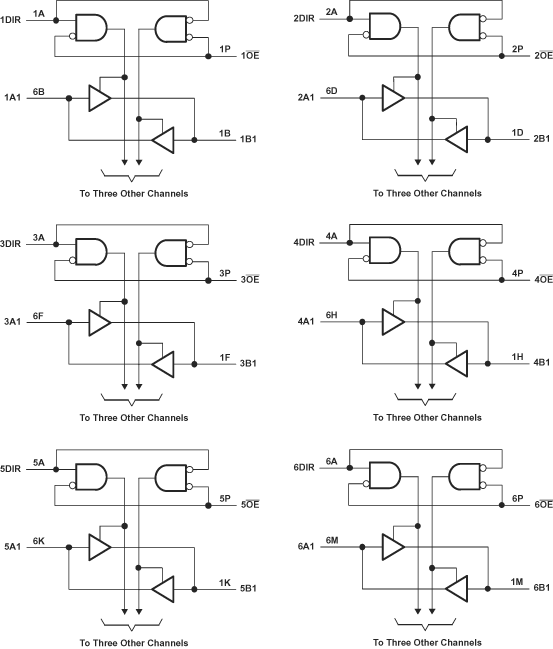 1DIR 1A
1P $1\overline{OE}$
1A1 6B
1B 1B1
To Three Other Channels

2DIR 2A
2P $2\overline{OE}$
2A1 6D
1D 2B1
To Three Other Channels

3DIR 3A
3P $3\overline{OE}$
3A1 6F
1F 3B1
To Three Other Channels

4DIR 4A
4P $4\overline{OE}$
4A1 6H
1H 4B1
To Three Other Channels

5DIR 5A
5P $5\overline{OE}$
5A1 6K
1K 5B1
To Three Other Channels

6DIR 6A
6P $6\overline{OE}$
6A1 6M
1M 6B1
To Three Other Channels