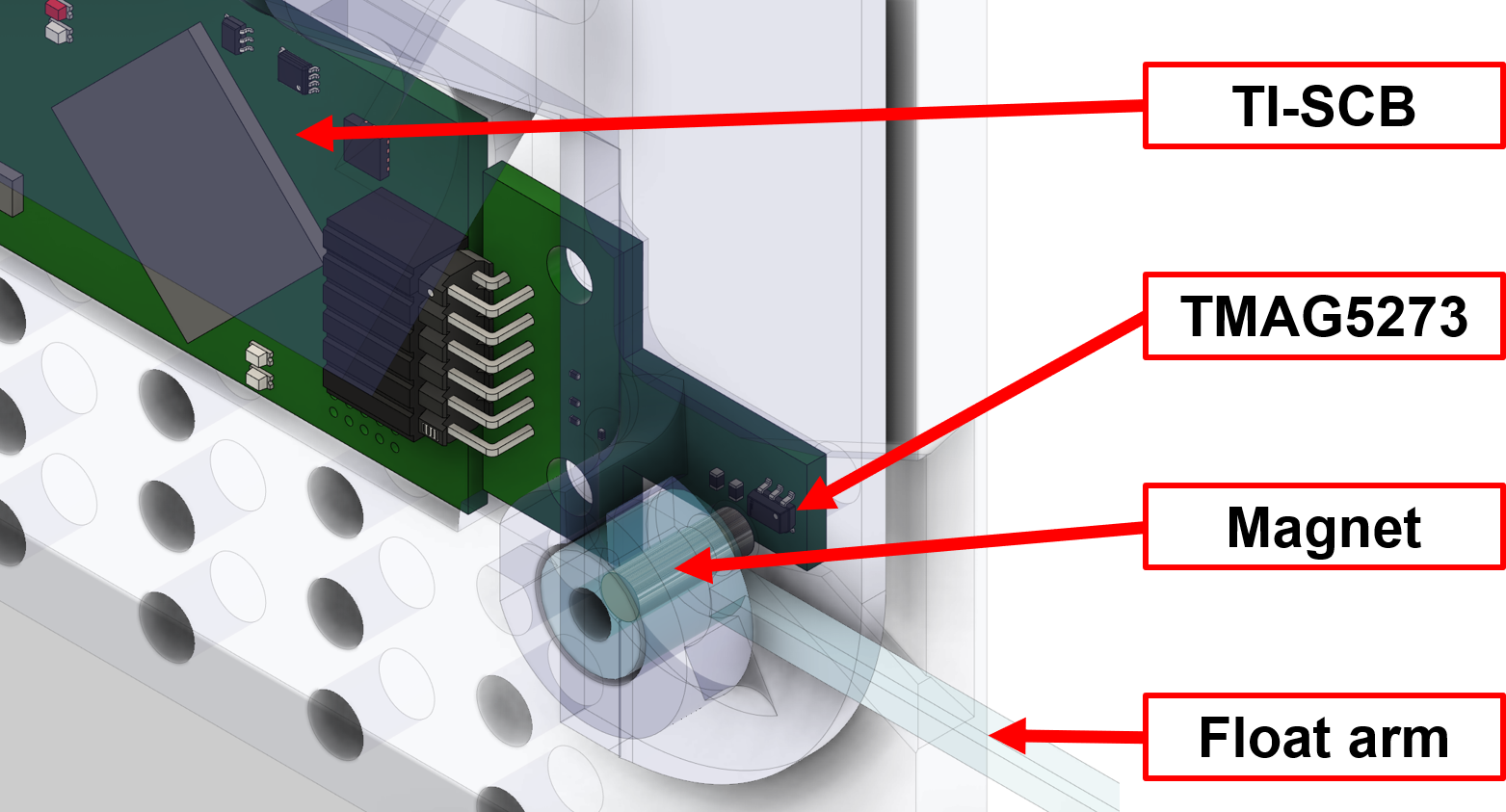 TI-SCB

TMAG5273

Magnet

Float arm