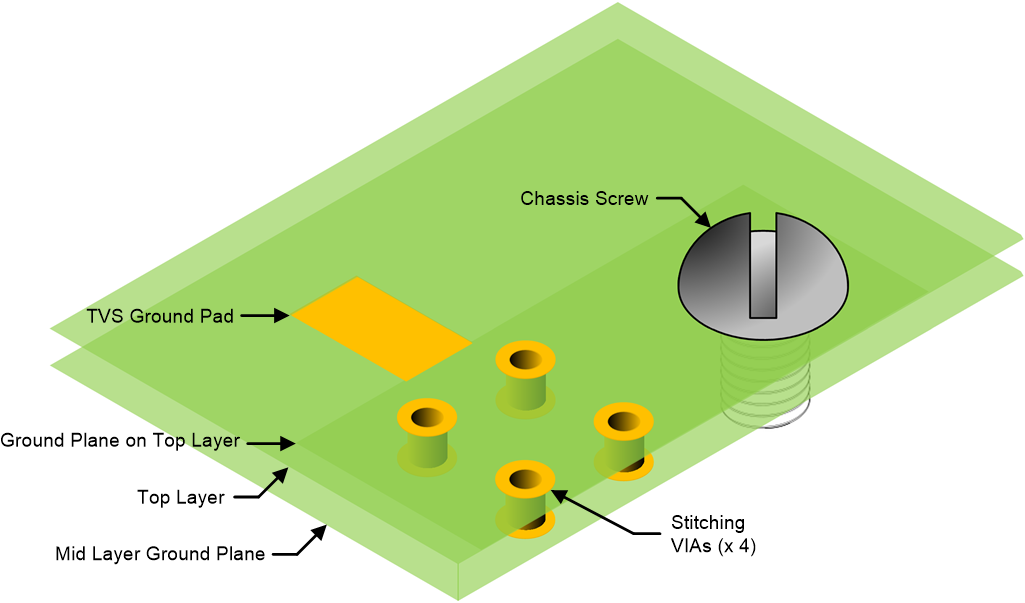 Chassis Screw

TVS Ground Pad

Ground Plane on Top Layer

Top Layer

Mid Layer Ground Plane

Stitching VIAs (x 4)