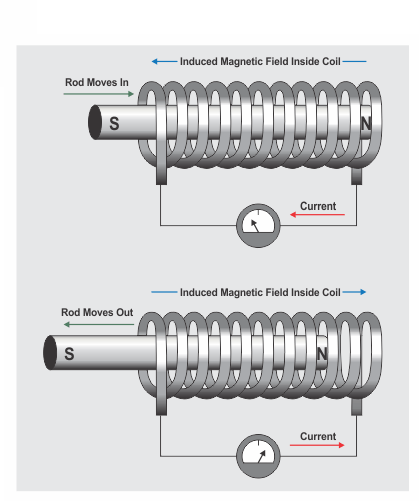 Induced Magnetic Field Inside Coil

Rod Moves In

S

N

Current

Induced Magnetic Field Inside Coil

Rod Moves Out

S

N

Current