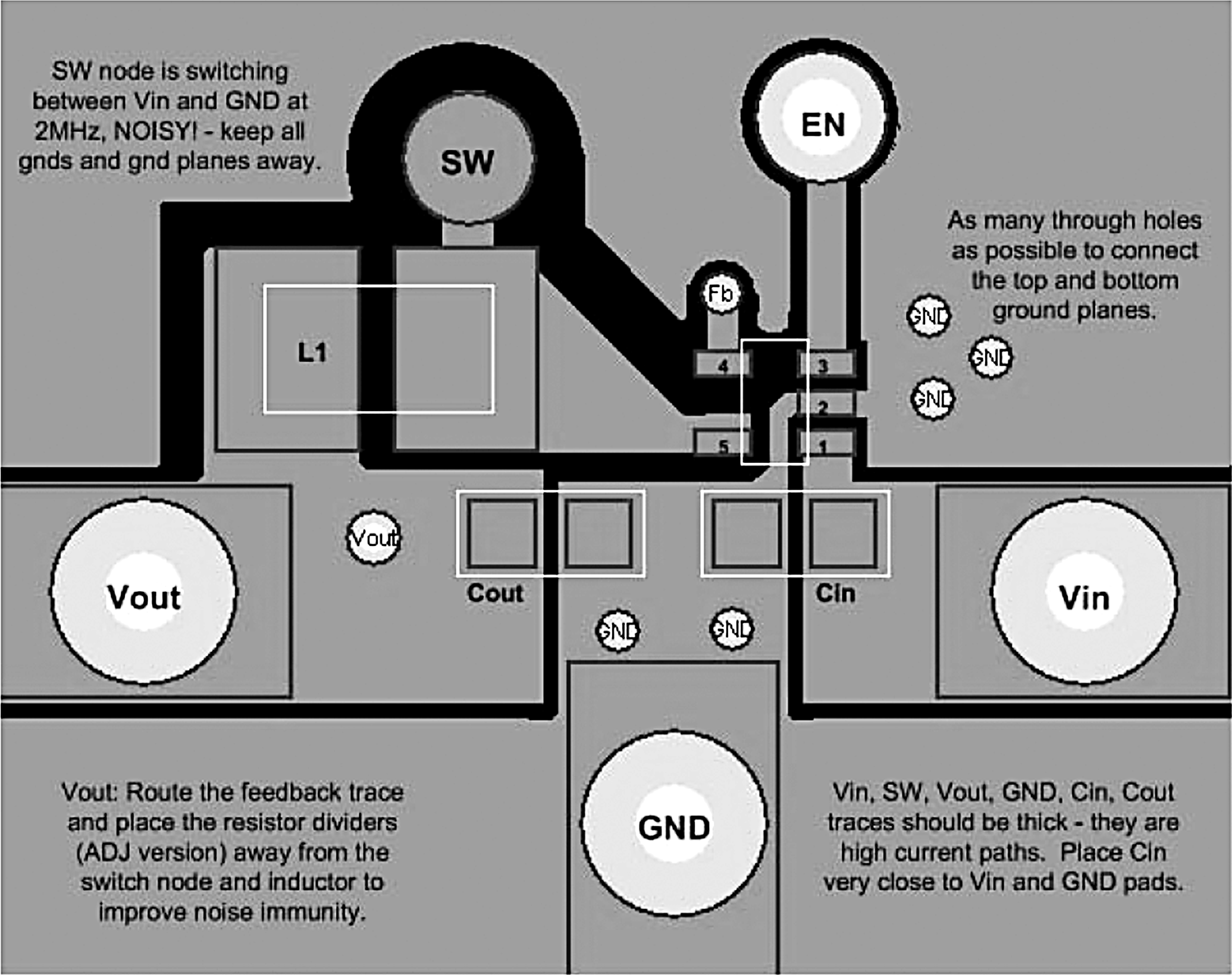 SW node is switching between Vin and GND at 2MHz, NOISY! - keep all gnds and gnd planes away.

SW

EN

As many through holes as possible to connect the top and bottom ground planes.

Fb

GND

GND

GND

L1

4

3

2

5

1

Vout

Vout

Cout

Cin

Vin

GND

GND

GND

Vout: Route the feedback trace and place the resistor dividers (ADJ version) away from the switch node and inductor to improve noise immunity.

Vin, SW, Vout, GND, Cin, Cout traces should be thick - they are high current paths. Place Cin very close to Vin and GND pads.