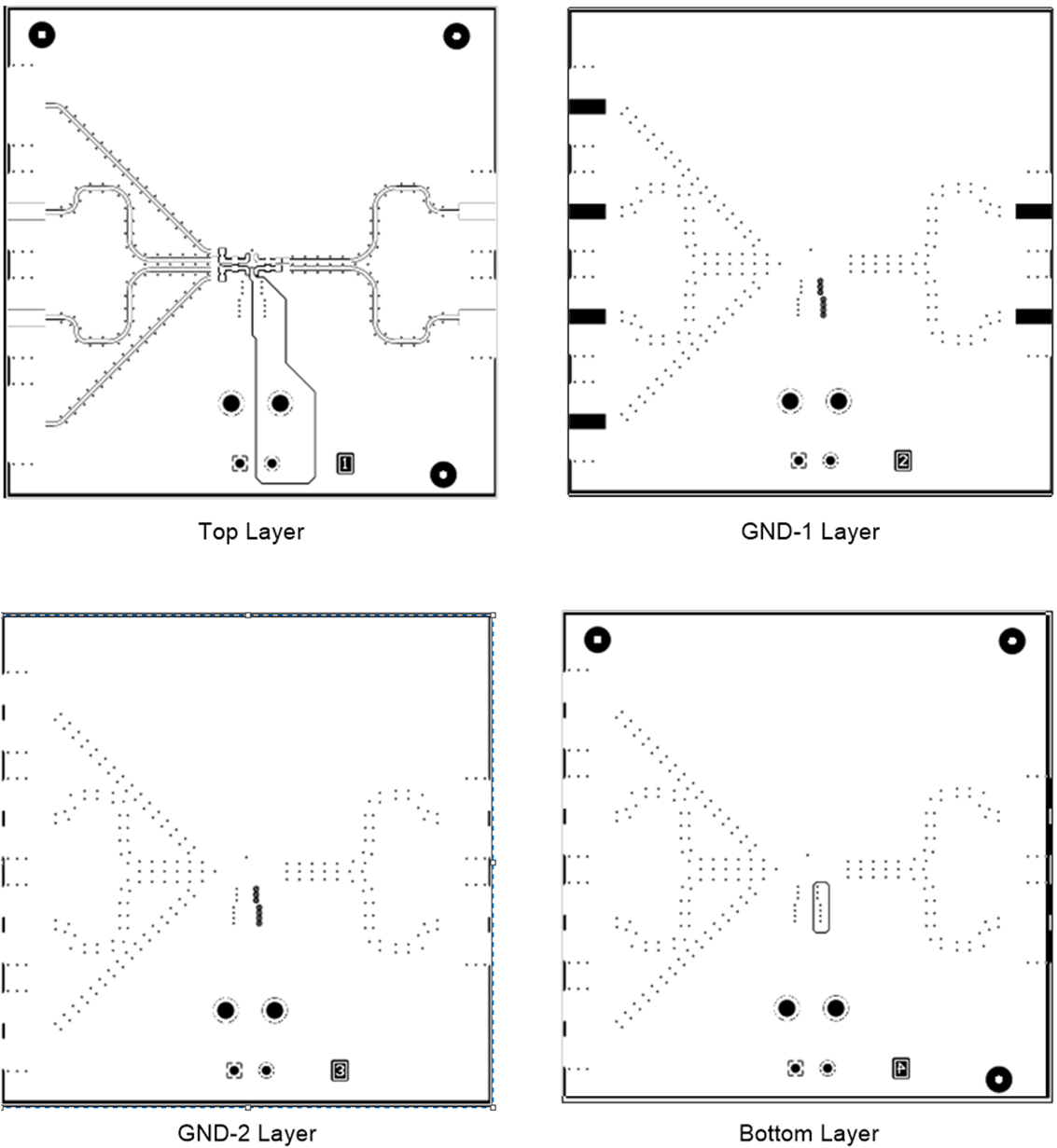 1

Top Layer

2

GND-1 Layer

3

GND-2 Layer

4

Bottom Layer