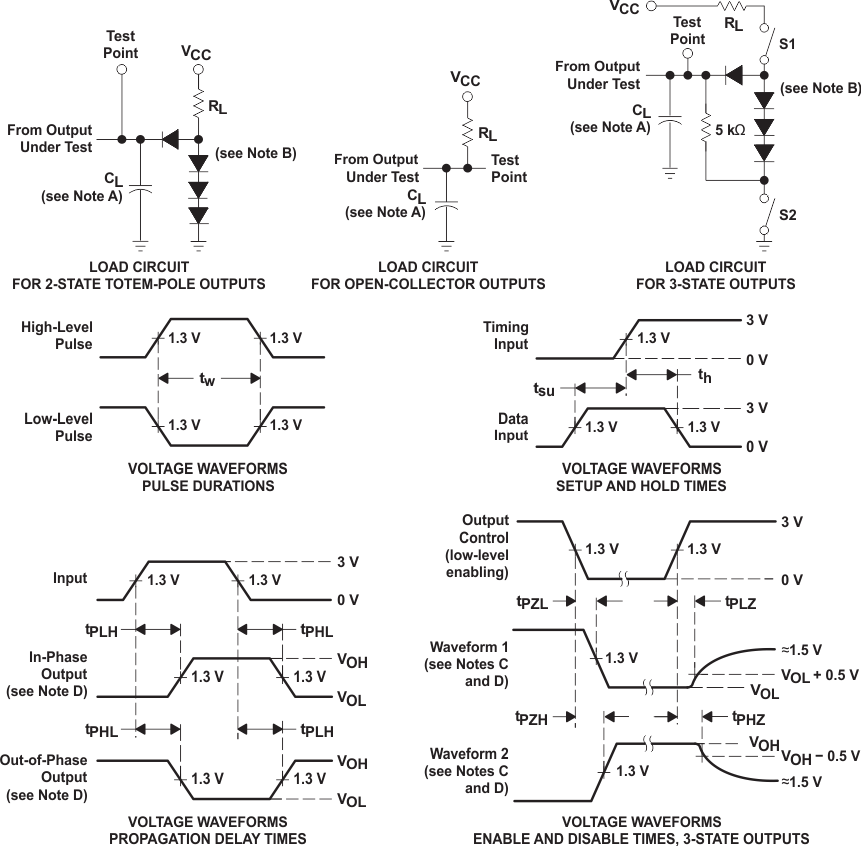 Test Point

$V_{CC}$

$R_L$

From Output Under Test

(see Note B)

$C_L$ (see Note A)

LOAD CIRCUIT FOR 2-STATE TOTEM-POLE OUTPUTS

$V_{CC}$

$R_L$

From Output Under Test

Test Point

$C_L$ (see Note A)

LOAD CIRCUIT FOR OPEN-COLLECTOR OUTPUTS

$V_{CC}$

$R_L$

Test Point

S1

From Output Under Test

(see Note B)

$C_L$ (see Note A)

5 kΩ

S2

LOAD CIRCUIT FOR 3-STATE OUTPUTS

High-Level Pulse

1.3 V

1.3 V

$t_w$

Low-Level Pulse

1.3 V

1.3 V

VOLTAGE WAVEFORMS PULSE DURATIONS

Timing Input

1.3 V

3 V

0 V

$t_{su}$

$t_h$

Data Input

1.3 V

1.3 V

3 V

0 V

VOLTAGE WAVEFORMS SETUP AND HOLD TIMES

Input

1.3 V

1.3 V

3 V

0 V

$t_{PLH}$

$t_{PHL}$

In-Phase Output (see Note D)

1.3 V

1.3 V

$V_{OH}$

$V_{OL}$

$t_{PHL}$

$t_{PLH}$

Out-of-Phase Output (see Note D)

1.3 V

1.3 V

$V_{OH}$

$V_{OL}$

VOLTAGE WAVEFORMS PROPAGATION DELAY TIMES

Output Control (low-level enabling)

1.3 V

1.3 V

3 V

0 V

$t_{PZL}$

$t_{PLZ}$

Waveform 1 (see Notes C and D)

1.3 V

≈1.5 V

$V_{OL}$ + 0.5 V

$V_{OL}$

$t_{PZH}$

$t_{PHZ}$

Waveform 2 (see Notes C and D)

1.3 V

$V_{OH}$

$V_{OH}$ − 0.5 V

≈1.5 V

VOLTAGE WAVEFORMS ENABLE AND DISABLE TIMES, 3-STATE OUTPUTS