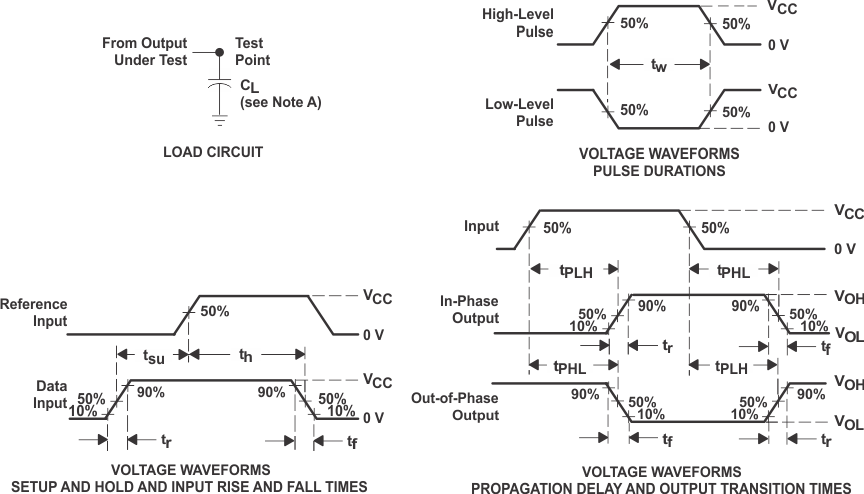 From Output Under Test

Test Point

$C_L$ (see Note A)

LOAD CIRCUIT

High-Level Pulse

50%

50%

$V_{CC}$

0 V

$t_w$

Low-Level Pulse

50%

50%

$V_{CC}$

0 V

VOLTAGE WAVEFORMS PULSE DURATIONS

Reference Input

50%

$V_{CC}$

0 V

$t_{su}$

$t_h$

Data Input

50%

10%

90%

90%

50%

10%

$V_{CC}$

0 V

$t_r$

$t_f$

VOLTAGE WAVEFORMS SETUP AND HOLD AND INPUT RISE AND FALL TIMES

Input

50%

50%

$V_{CC}$

0 V

$t_{PLH}$

$t_{PHL}$

In-Phase Output

50%

10%

90%

90%

50%

10%

$V_{OH}$

$V_{OL}$

$t_r$

$t_f$

$t_{PHL}$

$t_{PLH}$

Out-of-Phase Output

90%

50%

10%

50%

10%

90%

$V_{OH}$

$V_{OL}$

$t_f$

$t_r$

VOLTAGE WAVEFORMS PROPAGATION DELAY AND OUTPUT TRANSITION TIMES