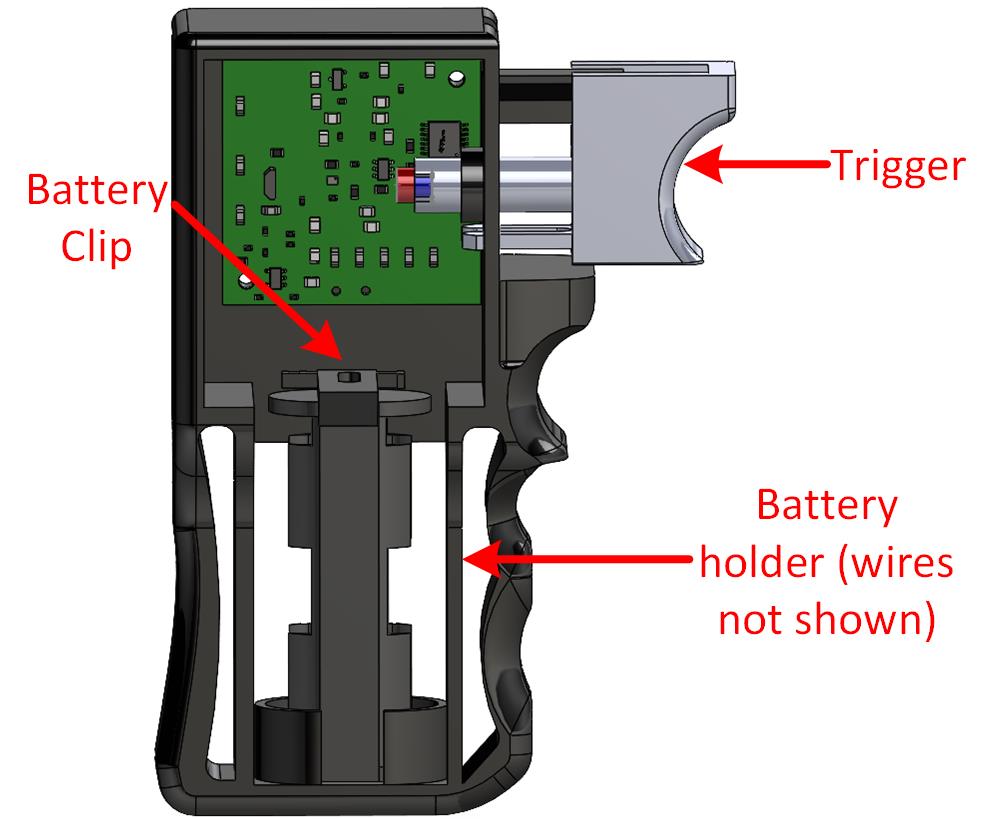 Battery Clip

Trigger

Battery holder (wires not shown)